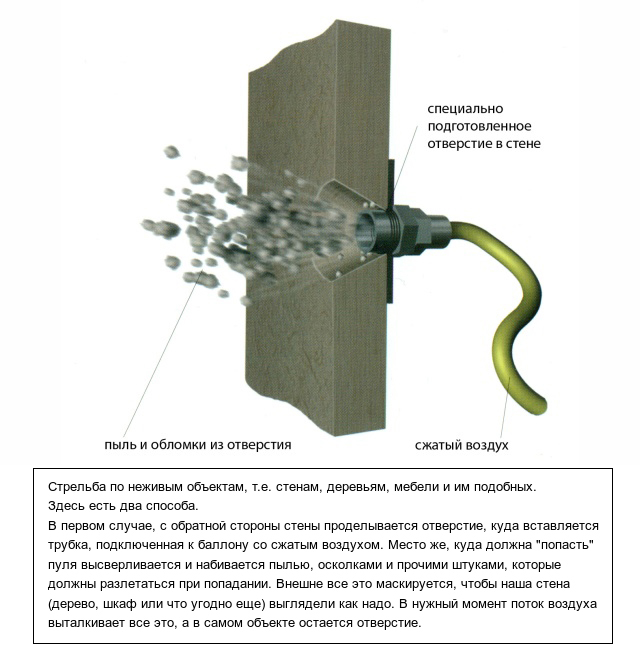 специально подготовленное отверстие в стене

пыль и обломки из отверстия

сжатый воздух

Стрельба по неживым объектам, т.е. стенам, деревьям, мебели и им подобных.
Здесь есть два способа.
В первом случае, с обратной стороны стены проделывается отверстие, куда вставляется трубка, подключенная к баллону со сжатым воздухом. Место же, куда должна "попасть" пуля высверливается и набивается пылью, осколками и прочими штуками, которые должны разлетаться при попадании. Внешне все это маскируется, чтобы наша стена (дерево, шкаф или что угодно еще) выглядели как надо. В нужный момент поток воздуха выталкивает все это, а в самом объекте остается отверстие.