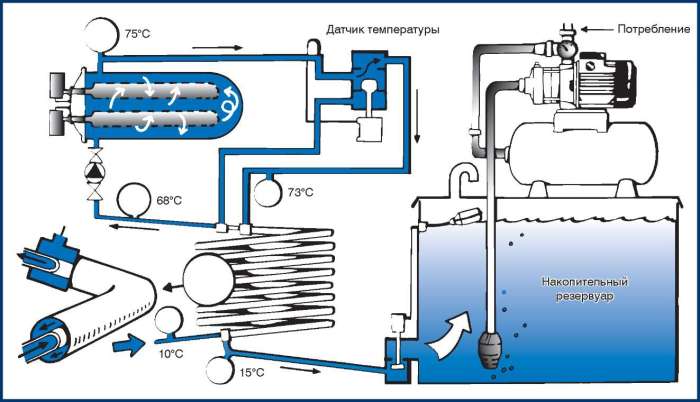 75°C

Датчик температуры

Потребление

68°C

73°C

Накопительный резервуар

10°C

15°C