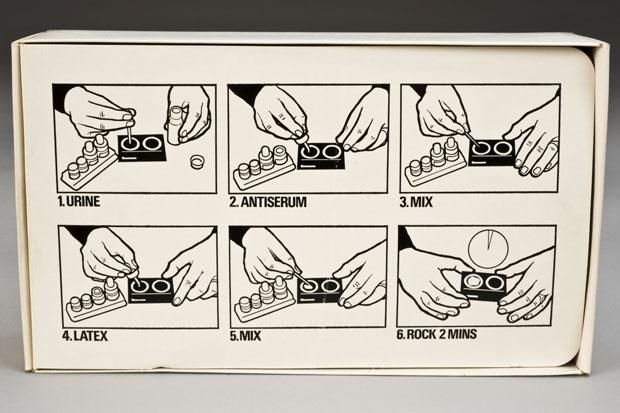 1. URINE

2. ANTISERUM

3. MIX

4. LATEX

5. MIX

6. ROCK 2 MINS