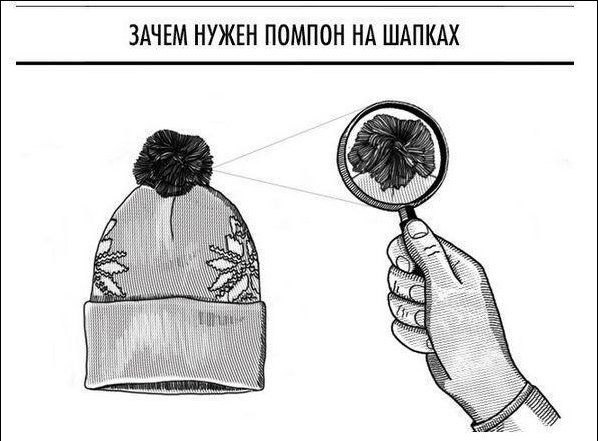 ЗАЧЕМ НУЖЕН ПОМПОН НА ШАПКАХ