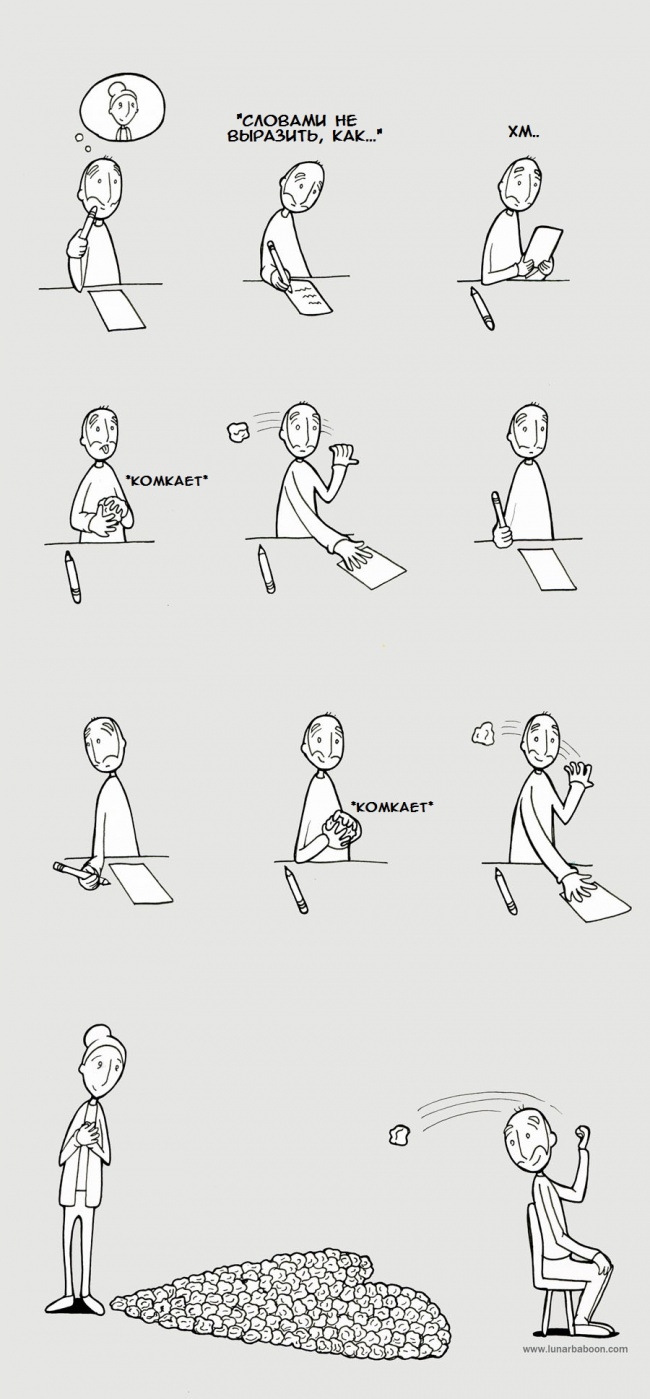 "СЛОВАМИ НЕ ВЫРАЗИТЬ, КАК..."

ХМ..

*КОМКАЕТ*

*КОМКАЕТ*

www.lunarbaboon.com