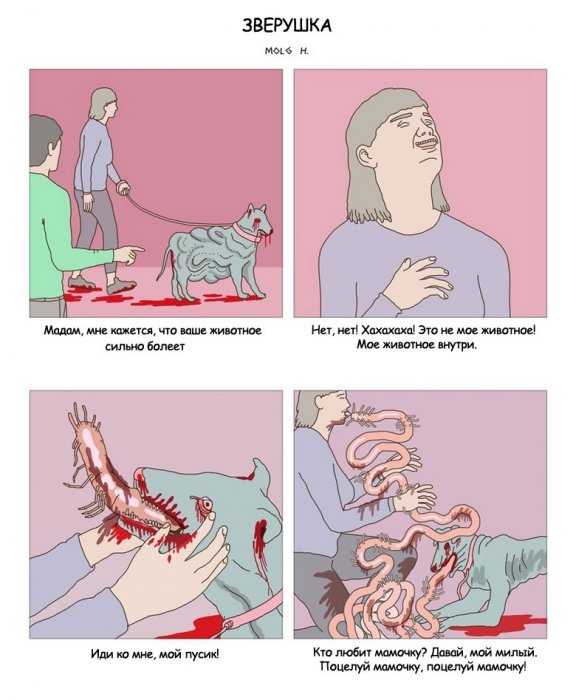 ЗВЕРУШКА

MOLG H.

Мадам, мне кажется, что ваше животное сильно болеет

Нет, нет! Хахахаха! Это не мое животное! Мое животное внутри.

Иди ко мне, мой пусик!

Кто любит мамочку? Давай, мой милый. Поцелуй мамочку, поцелуй мамочку!