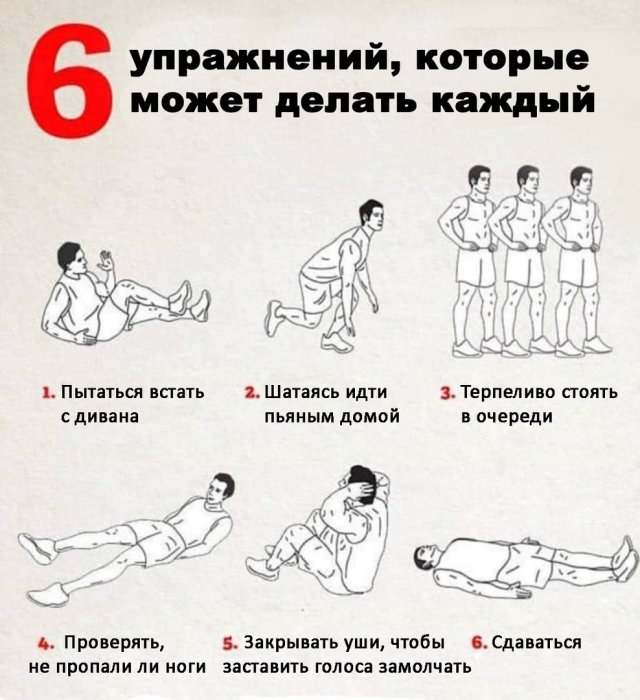 6 упражнений, которые может делать каждый

1. Пытаться встать с дивана

2. Шатаясь идти пьяным домой

3. Терпеливо стоять в очереди

4. Проверять, не пропали ли ноги

5. Закрывать уши, чтобы заставить голоса замолчать

6. Сдаваться