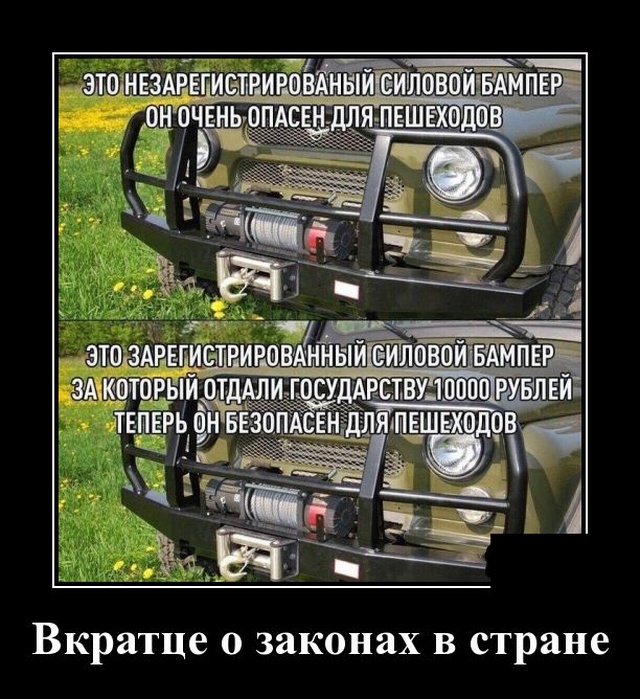 ЭТО НЕЗАРЕГИСТРИРОВАНЫЙ СИЛОВОЙ БАМПЕР
ОН ОЧЕНЬ ОПАСЕН ДЛЯ ПЕШЕХОДОВ

ЭТО ЗАРЕГИСТРИРОВАННЫЙ СИЛОВОЙ БАМПЕР
ЗА КОТОРЫЙ ОТДАЛИ ГОСУДАРСТВУ 10000 РУБЛЕЙ
ТЕПЕРЬ ОН БЕЗОПАСЕН ДЛЯ ПЕШЕХОДОВ

Вкратце о законах в стране