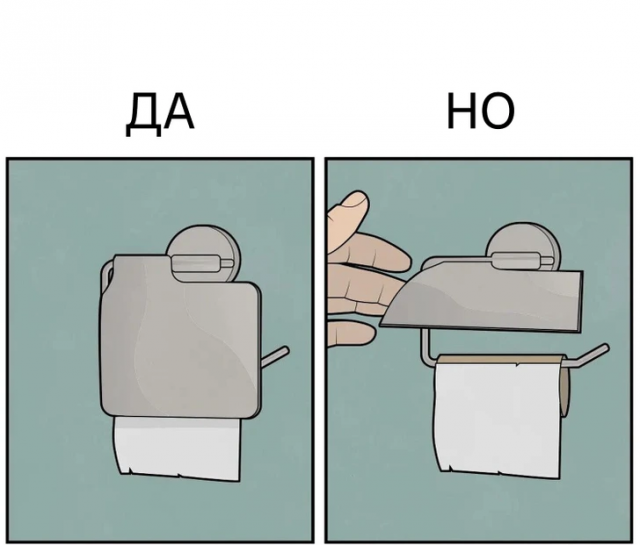 ДА

НО