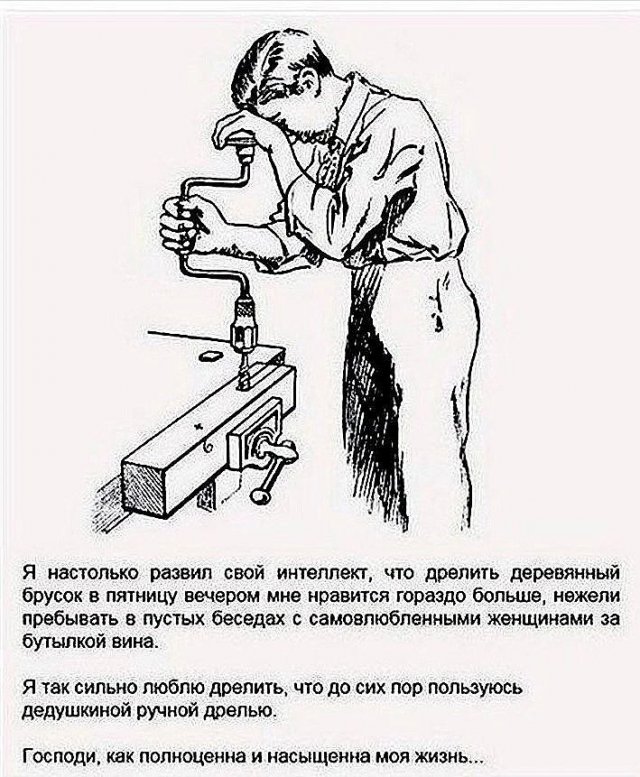 Я настолько развил свой интеллект, что дрелить деревянный брусок в пятницу вечером мне нравится гораздо больше, нежели пребывать в пустых беседах с самовлюбленными женщинами за бутылкой вина.

Я так сильно люблю дрелить, что до сих пор пользуюсь дедушкиной ручной дрелью.

Господи, как полноценна и насыщенна моя жизнь...