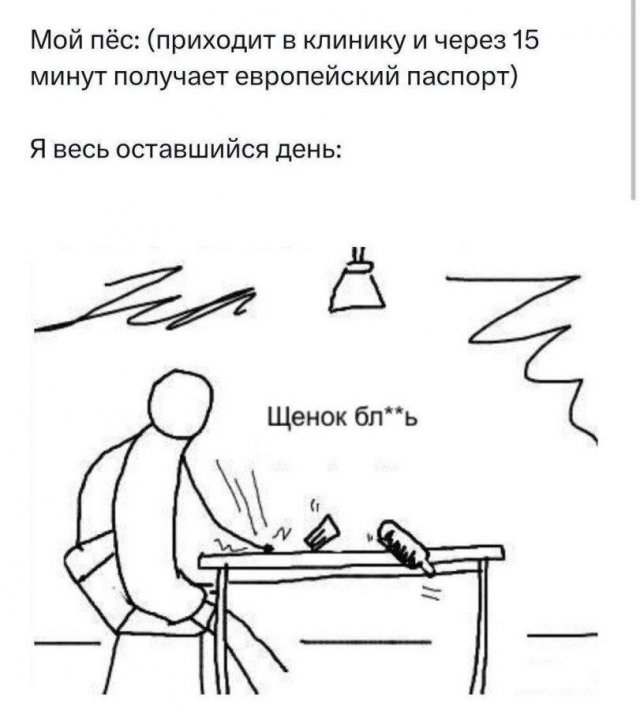 Мой пёс: (приходит в клинику и через 15 минут получает европейский паспорт)

Я весь оставшийся день:

Щенок бл**ь