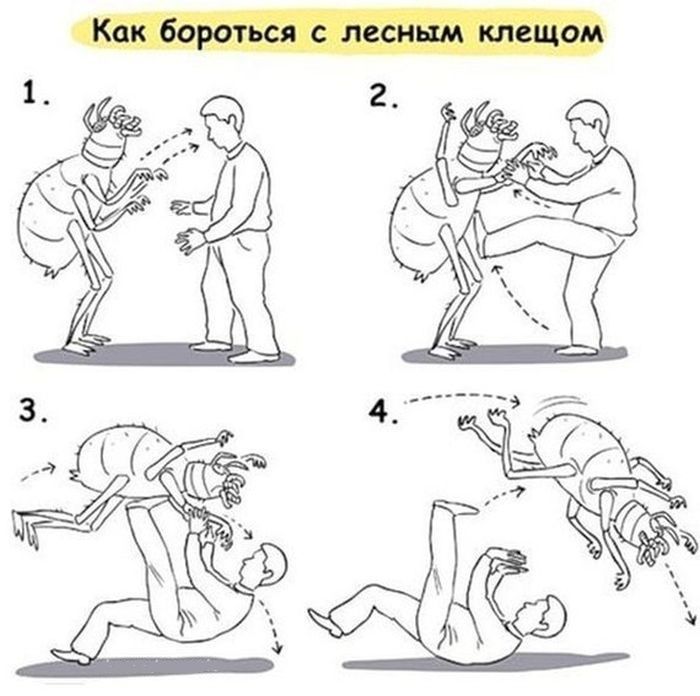 Как бороться с лесным клещом

1.

2.

3.

4.