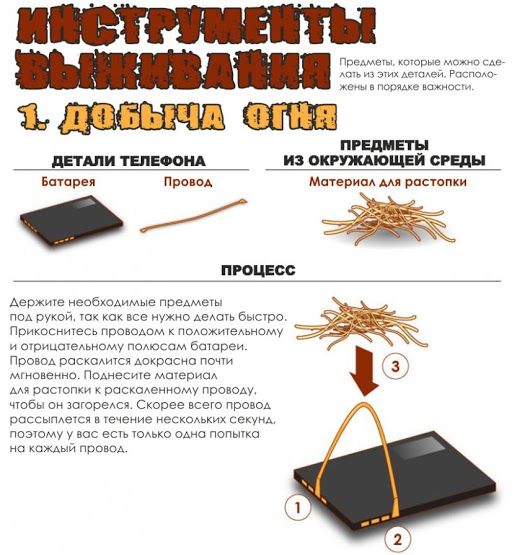 ИНСТРУМЕНТЫ ВЫЖИВАНИЯ

Предметы, которые можно сделать из этих деталей. Расположены в порядке важности.

1. ДОБЫЧА ОГНЯ

ДЕТАЛИ ТЕЛЕФОНА

Батарея

Провод

ПРЕДМЕТЫ ИЗ ОКРУЖАЮЩЕЙ СРЕДЫ

Материал для растопки

ПРОЦЕСС

Держите необходимые предметы под рукой, так как все нужно делать быстро. Прикоснитесь проводом к положительному и отрицательному полюсам батареи. Провод раскалится докрасна почти мгновенно. Поднесите материал для растопки к раскаленному проводу, чтобы он загорелся. Скорее всего провод рассыплется в течение нескольких секунд, поэтому у вас есть только одна попытка на каждый провод.

3

1

2