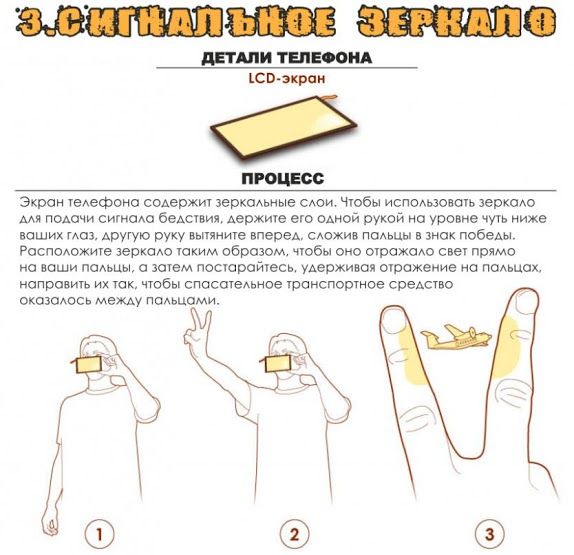 3.СИГНАЛЬНОЕ ЗЕРКАЛО

ДЕТАЛИ ТЕЛЕФОНА

LCD-экран

ПРОЦЕСС

Экран телефона содержит зеркальные слои. Чтобы использовать зеркало для подачи сигнала бедствия, держите его одной рукой на уровне чуть ниже ваших глаз, другую руку вытяните вперед, сложив пальцы в знак победы. Расположите зеркало таким образом, чтобы оно отражало свет прямо на ваши пальцы, а затем постарайтесь, удерживая отражение на пальцах, направить их так, чтобы спасательное транспортное средство оказалось между пальцами.

1

2

3