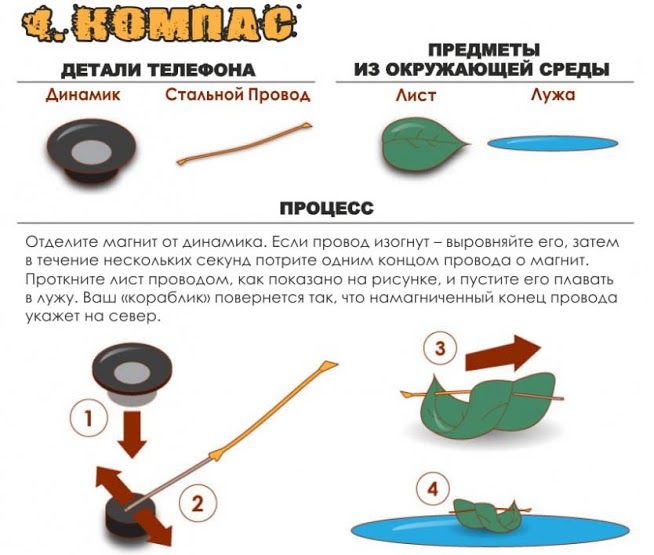 4. КОМПАС

ДЕТАЛИ ТЕЛЕФОНА

Динамик

Стальной Провод

ПРЕДМЕТЫ ИЗ ОКРУЖАЮЩЕЙ СРЕДЫ

Лист

Лужа

ПРОЦЕСС

Отделите магнит от динамика. Если провод изогнут – выровняйте его, затем в течение нескольких секунд потрите одним концом провода о магнит. Проткните лист проводом, как показано на рисунке, и пустите его плавать в лужу. Ваш «кораблик» повернется так, что намагниченный конец провода укажет на север.

1

2

3

4