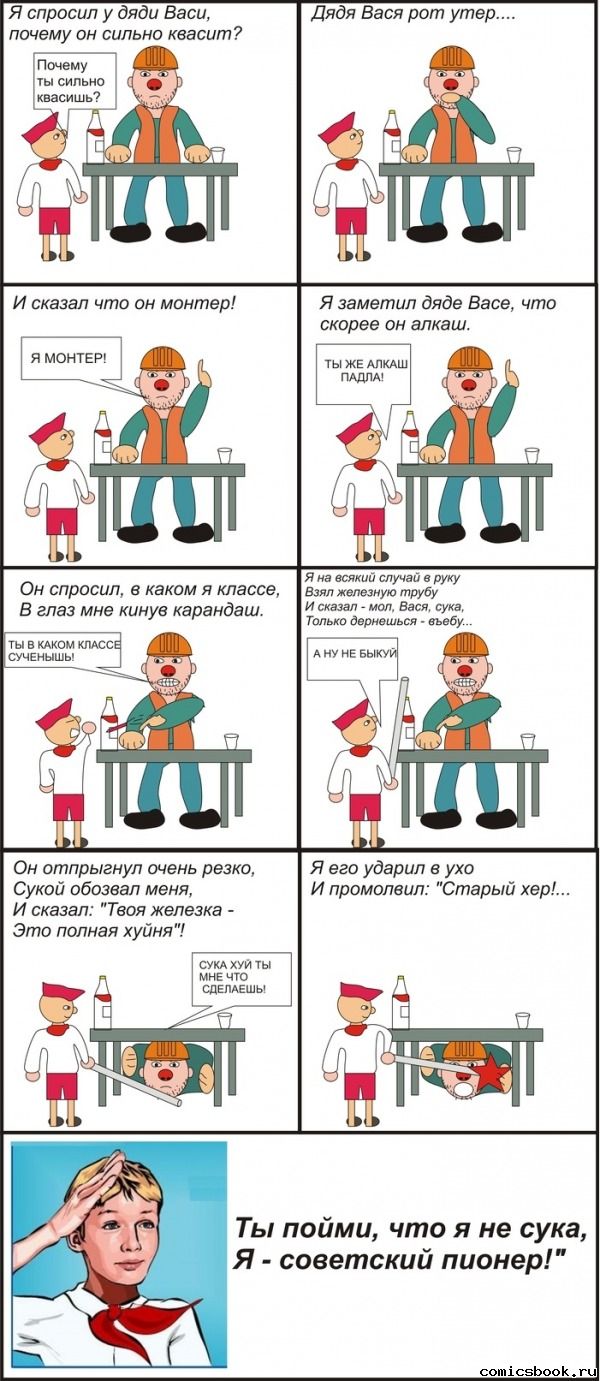 Я спросил у дяди Васи, почему он сильно квасит?

Почему ты сильно квасишь?

Дядя Вася рот утер....

И сказал что он монтер!

Я МОНТЕР!

Я заметил дяде Васе, что скорее он алкаш.

ТЫ ЖЕ АЛКАШ ПАДЛА!

Он спросил, в каком я классе, В глаз мне кинув карандаш.

ТЫ В КАКОМ КЛАССЕ СУЧЕНЫШЬ!

Я на всякий случай в руку Взял железную трубу И сказал - мол, Вася, сука, Только дернешься - въебу...

А НУ НЕ БЫКУЙ

Он отпрыгнул очень резко, Сукой обозвал меня, И сказал: "Твоя железка - Это полная хуйня"!

СУКА ХУЙ ТЫ МНЕ ЧТО СДЕЛАЕШЬ!

Я его ударил в ухо И промолвил: "Старый хер!...

Ты пойми, что я не сука, Я - советский пионер!"

comicsbook.ru